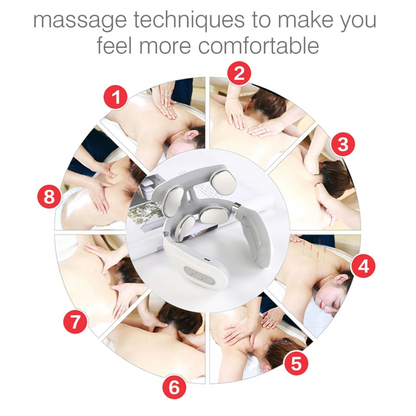 massage techniques to make you feel more comfortable

1

2

3

4

5

6

7

8